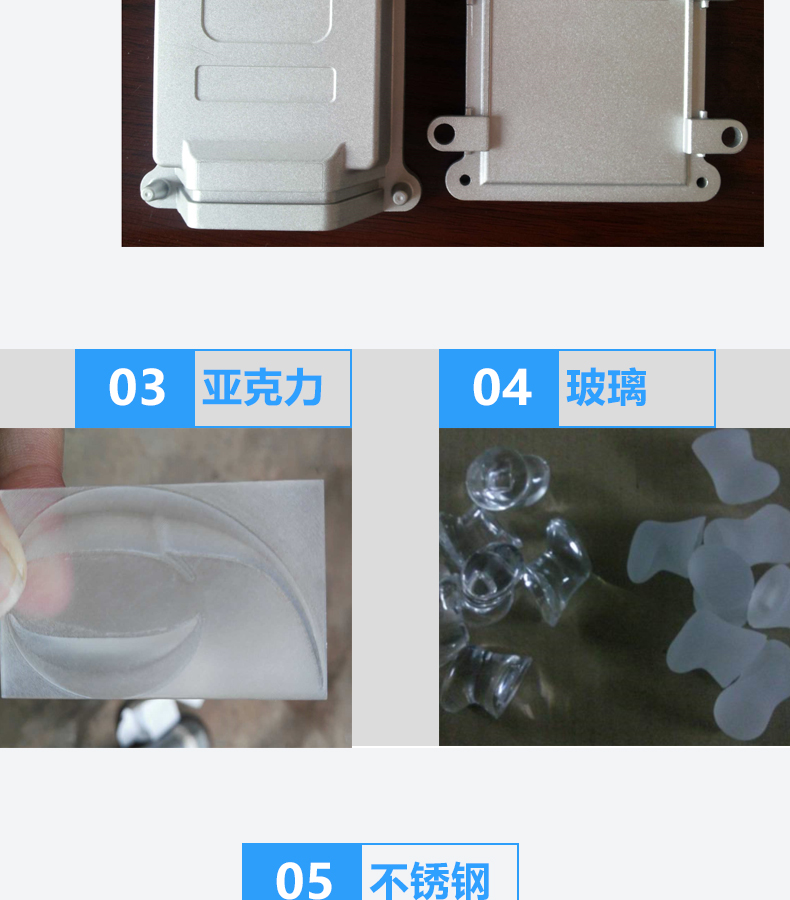 03 亚克力

04 玻璃

05 不锈钢